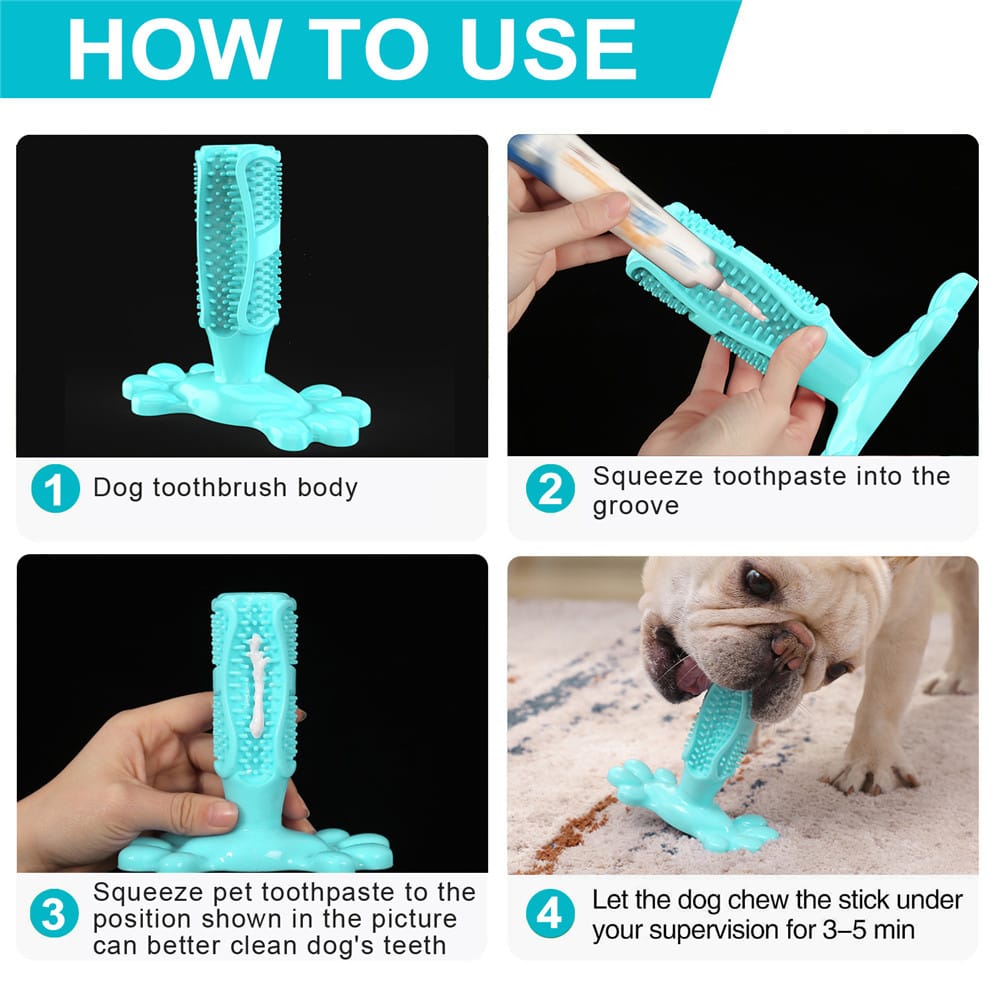 HOW TO USE

1 Dog toothbrush body

2 Squeeze toothpaste into the groove

3 Squeeze pet toothpaste to the position shown in the picture can better clean dog's teeth

4 Let the dog chew the stick under your supervision for 3–5 min